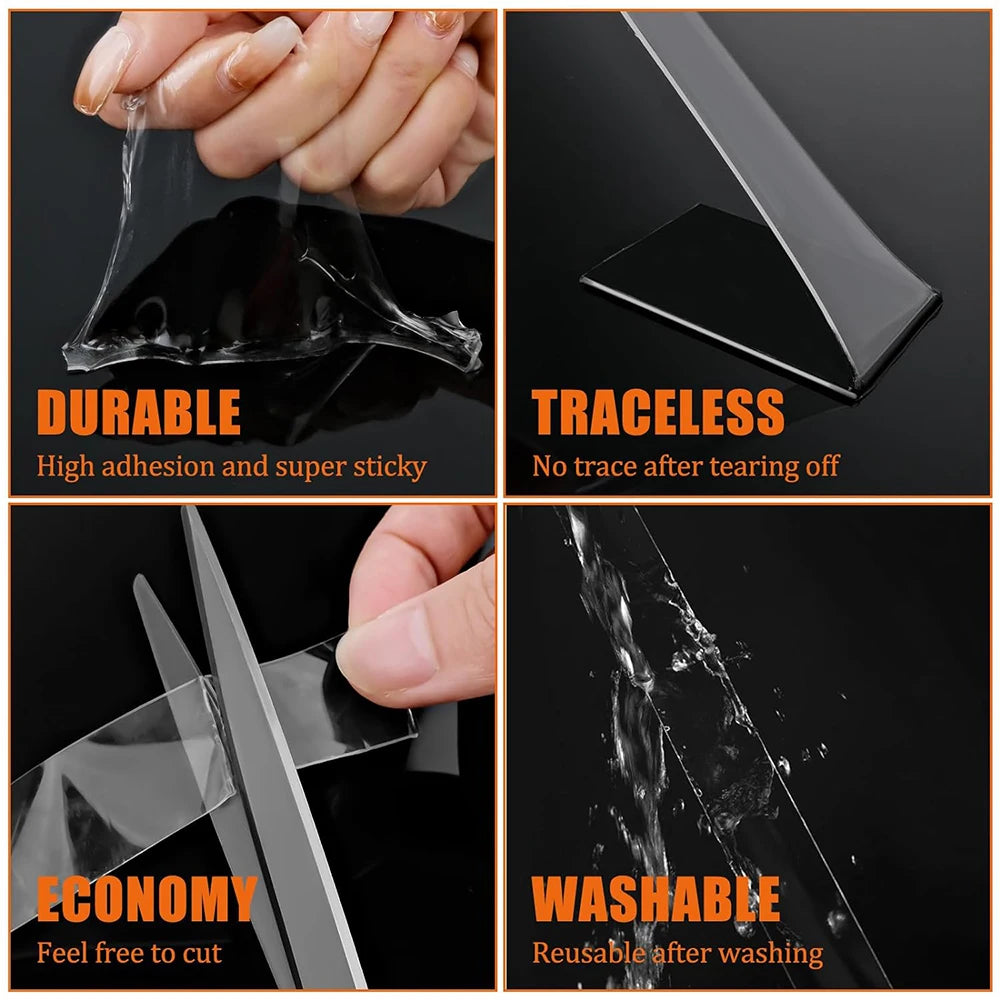 DURABLE
High adhesion and super sticky

TRACELESS
No trace after tearing off

ECONOMY
Feel free to cut

WASHABLE
Reusable after washing