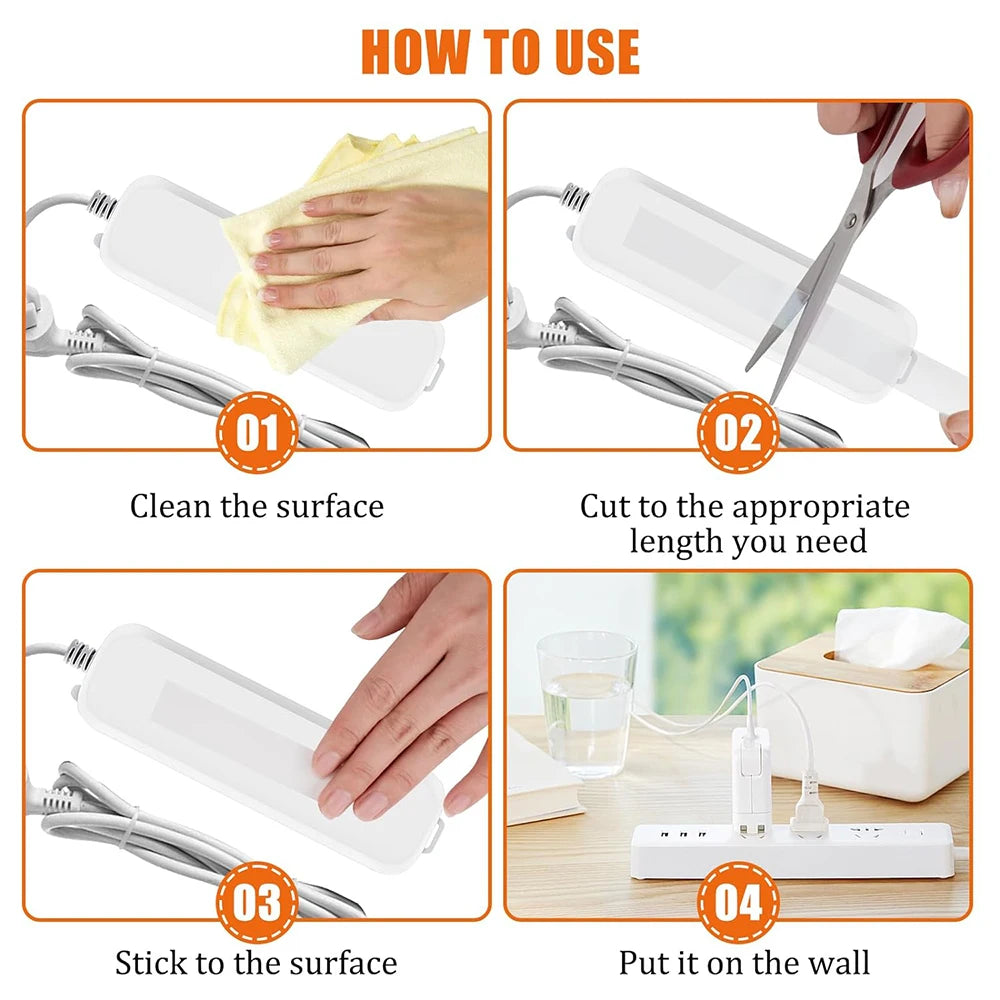 HOW TO USE

01

Clean the surface

02

Cut to the appropriate length you need

03

Stick to the surface

04

Put it on the wall